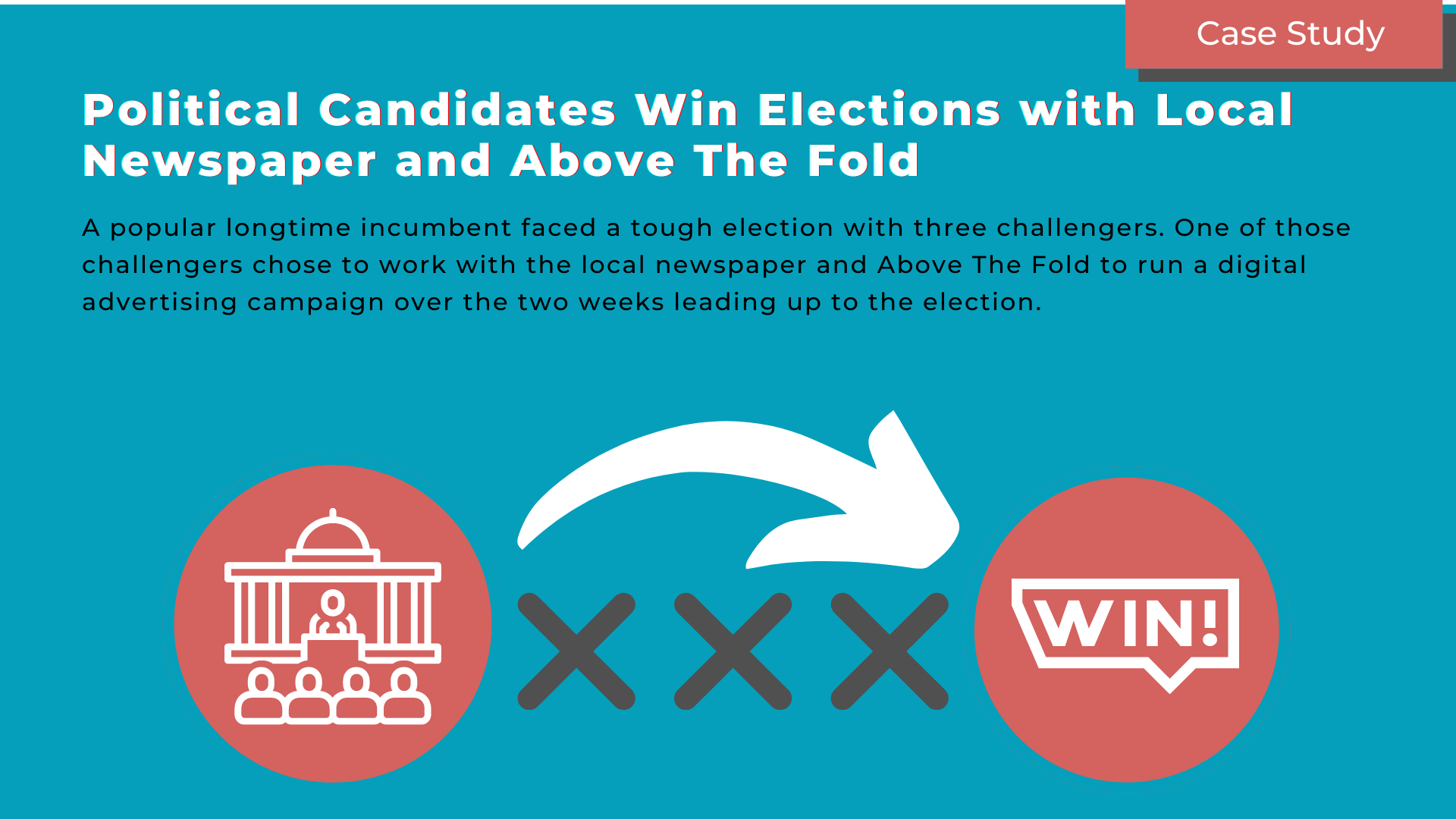 Case Study

Political Candidates Win Elections with Local Newspaper and Above The Fold

A popular longtime incumbent faced a tough election with three challengers. One of those challengers chose to work with the local newspaper and Above The Fold to run a digital advertising campaign over the two weeks leading up to the election.

WIN!